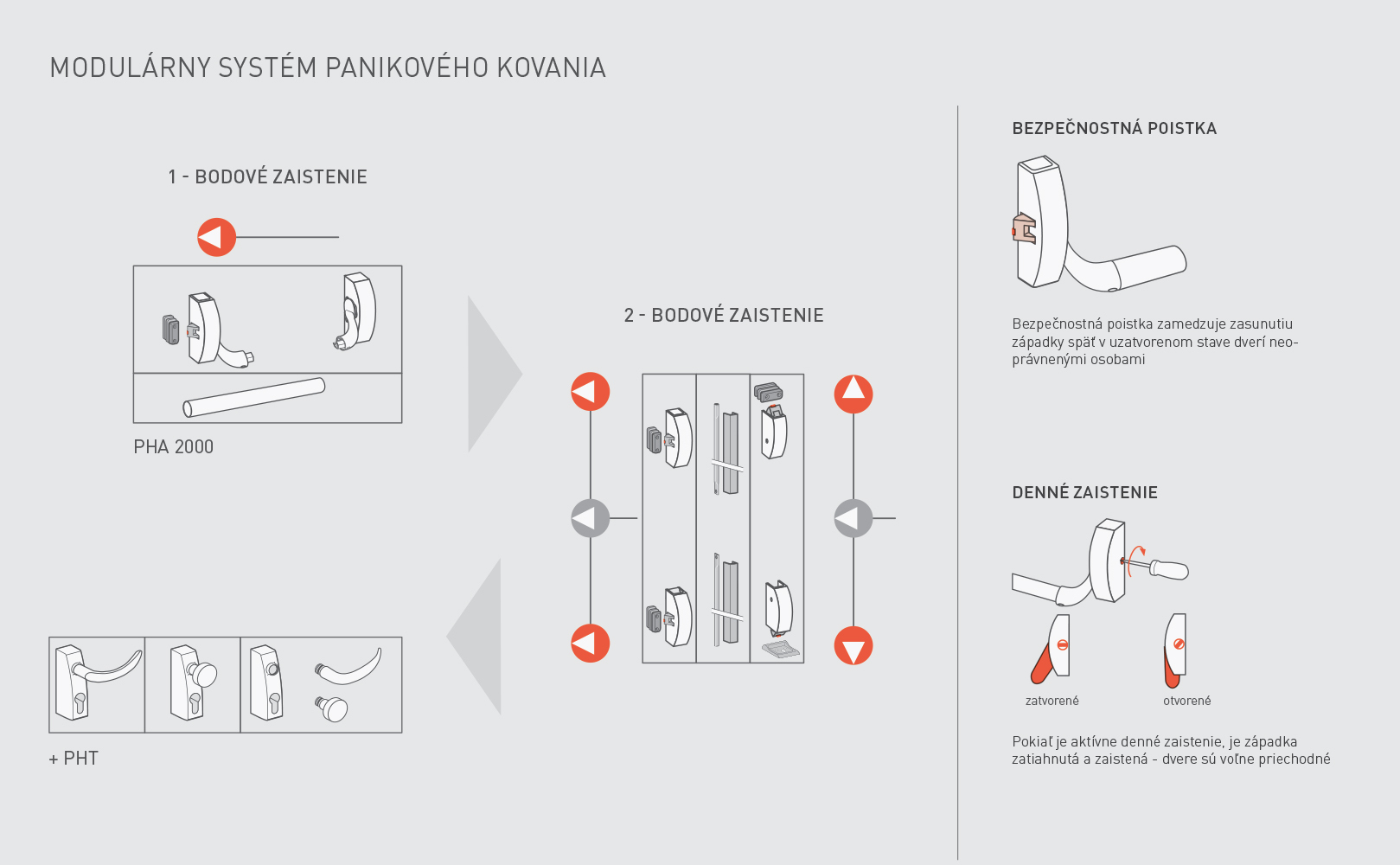 MODULÁRNY SYSTÉM PANIKOVÉHO KOVANIA

1 - BODOVÉ ZAISTENIE

PHA 2000

+ PHT

2 - BODOVÉ ZAISTENIE

BEZPEČNOSTNÁ POISTKA

Bezpečnostná poistka zamedzuje zasunutiu západky späť v uzatvorenom stave dverí neoprávnenými osobami

DENNÉ ZAISTENIE

zatvorené

otvorené

Pokiaľ je aktívne denné zaistenie, je západka zatiahnutá a zaistená - dvere sú voľne priechodné